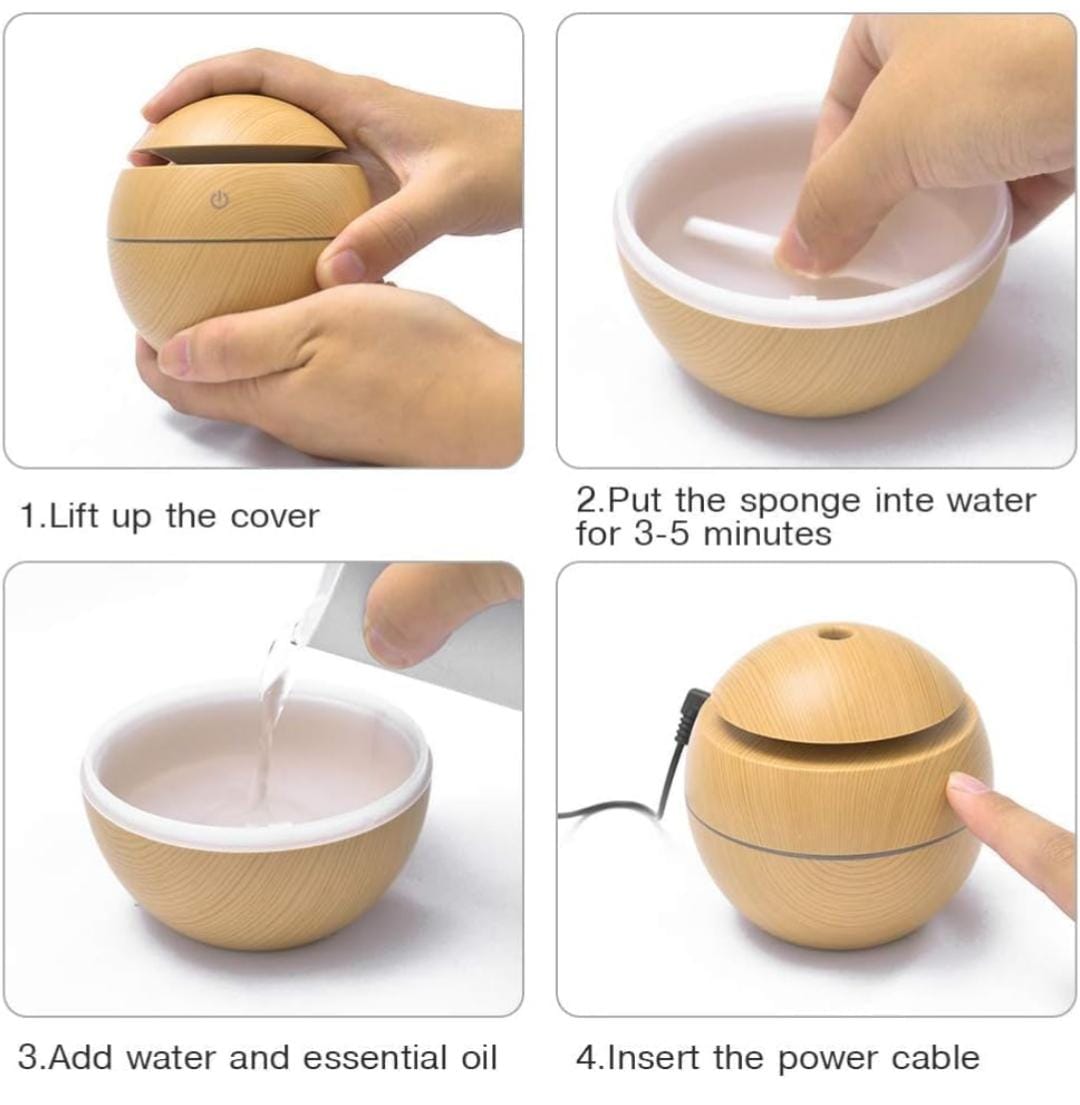 1.Lift up the cover

2.Put the sponge inte water for 3-5 minutes

3.Add water and essential oil

4.Insert the power cable