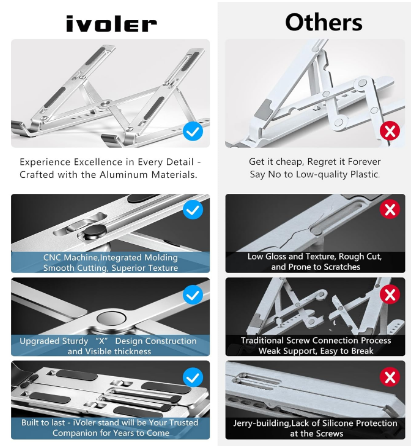 ivoler

Experience Excellence in Every Detail - Crafted with the Aluminum Materials.

CNC Machine,Integrated Molding Smooth Cutting, Superior Texture

Upgraded Sturdy "X" Design Construction and Visible thickness

Built to last - iVoler stand will be Your Trusted Companion for Years to Come

Others

Get it cheap, Regret it Forever Say No to Low-quality Plastic.

Low Gloss and Texture, Rough Cut, and Prone to Scratches

Traditional Screw Connection Process Weak Support, Easy to Break

Jerry-building,Lack of Silicone Protection at the Screws