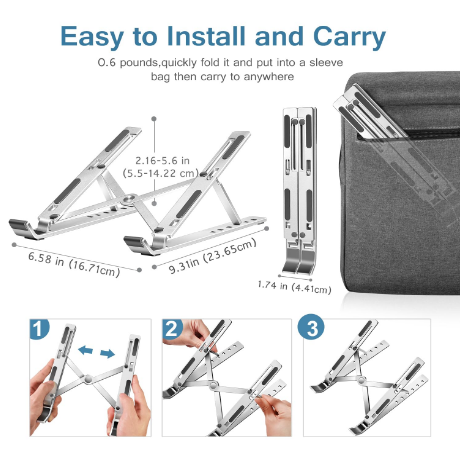 Easy to Install and Carry

0.6 pounds,quickly fold it and put into a sleeve bag then carry to anywhere

2.16-5.6 in (5.5-14.22 cm)

6.58 in (16.71cm)

9.31in (23.65cm)

1.74 in (4.41cm)

1

2

3