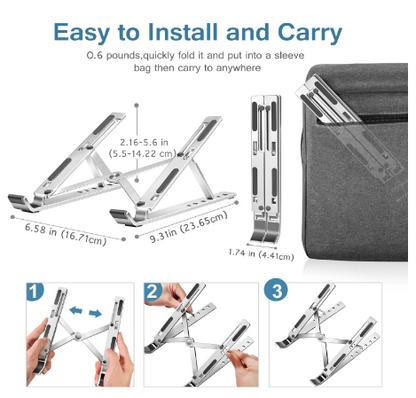 Easy to Install and Carry

0.6 pounds,quickly fold it and put into a sleeve bag then carry to anywhere

2.16-5.6 in (5.5-14.22 cm)

6.58 in (16.71cm)

9.31in (23.65cm)

1.74 in (4.41cm)

1

2

3